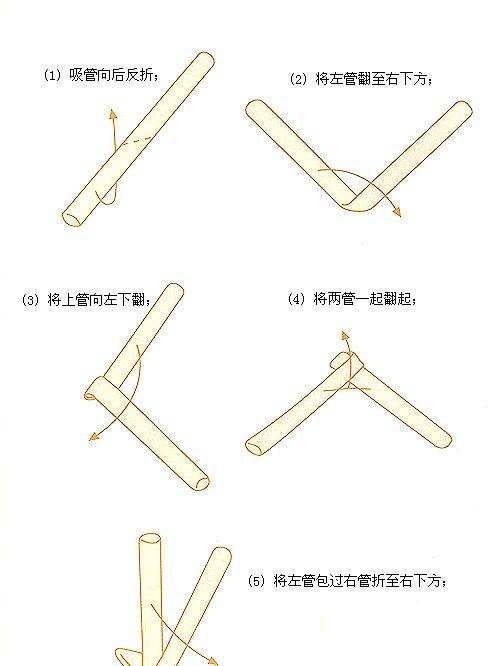 (1) 吸管向后反折；

(2) 将左管翻至右下方；

(3) 将上管向左下翻；

(4) 将两管一起翻起；

(5) 将左管包过右管折至右下方；